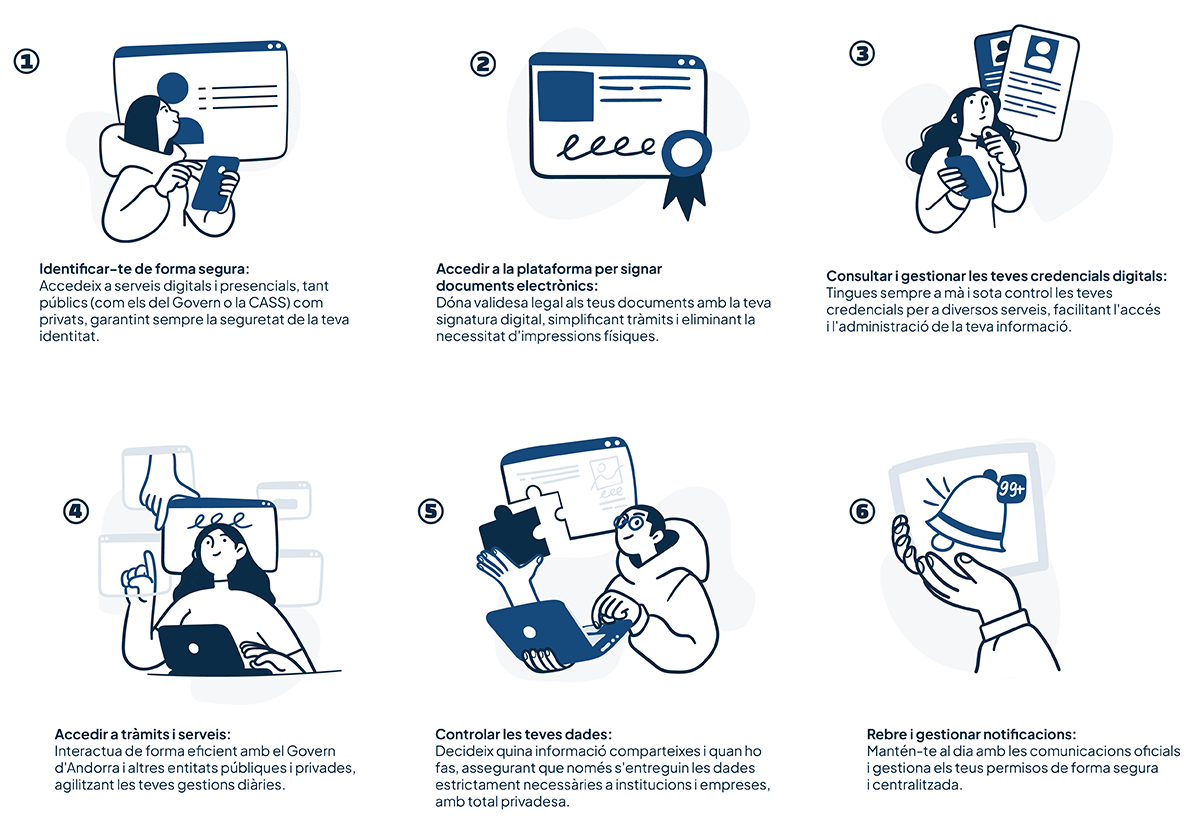 1

Identificar-te de forma segura:
Accedeix a serveis digitals i presencials, tant públics (com els del Govern o la CASS) com privats, garantint sempre la seguretat de la teva identitat.

2

Accedir a la plataforma per signar documents electrònics:
Dóna validesa legal als teus documents amb la teva signatura digital, simplificant tràmits i eliminant la necessitat d'impressions físiques.

3

Consultar i gestionar les teves credencials digitals:
Tingues sempre a mà i sota control les teves credencials per a diversos serveis, facilitant l'accés i l'administració de la teva informació.

4

Accedir a tràmits i serveis:
Interactua de forma eficient amb el Govern d'Andorra i altres entitats públiques i privades, agilitzant les teves gestions diàries.

5

Controlar les teves dades:
Decideix quina informació comparteixes i quan ho fas, assegurant que només s'entreguin les dades estrictament necessàries a institucions i empreses, amb total privadesa.

6

99+

Rebre i gestionar notificacions:
Mantén-te al dia amb les comunicacions oficials i gestiona els teus permisos de forma segura i centralitzada.